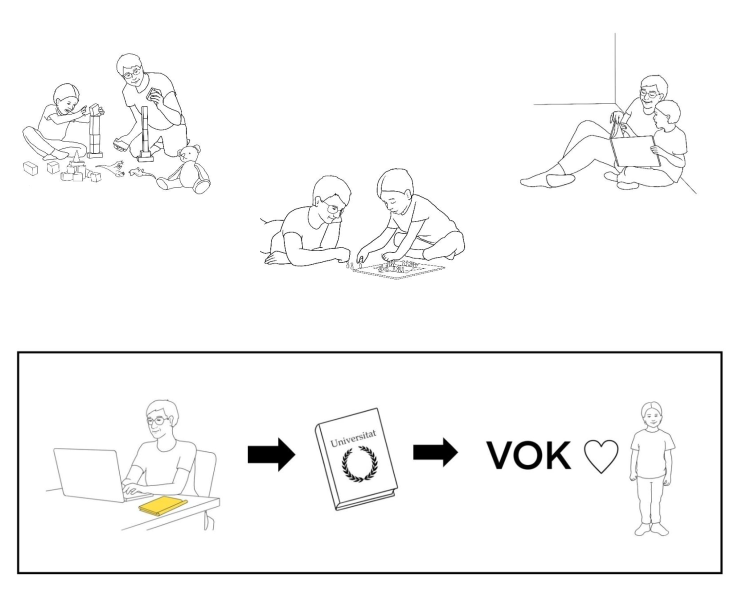 Universitat

VOK ♡